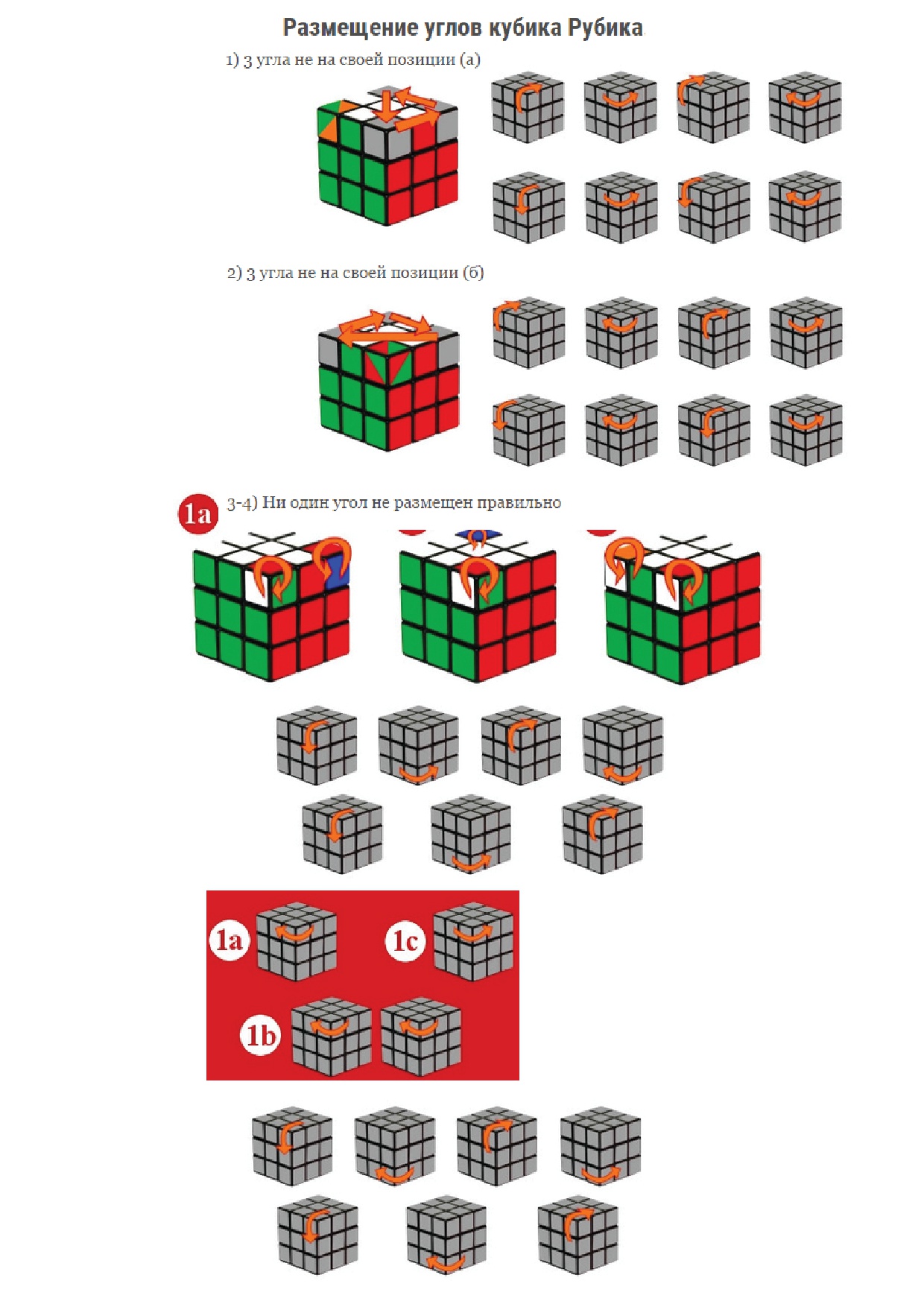 Размещение углов кубика Рубика

1) 3 угла не на своей позиции (а)

2) 3 угла не на своей позиции (б)

1a

3-4) Ни один угол не размещен правильно

1a

1c

1b